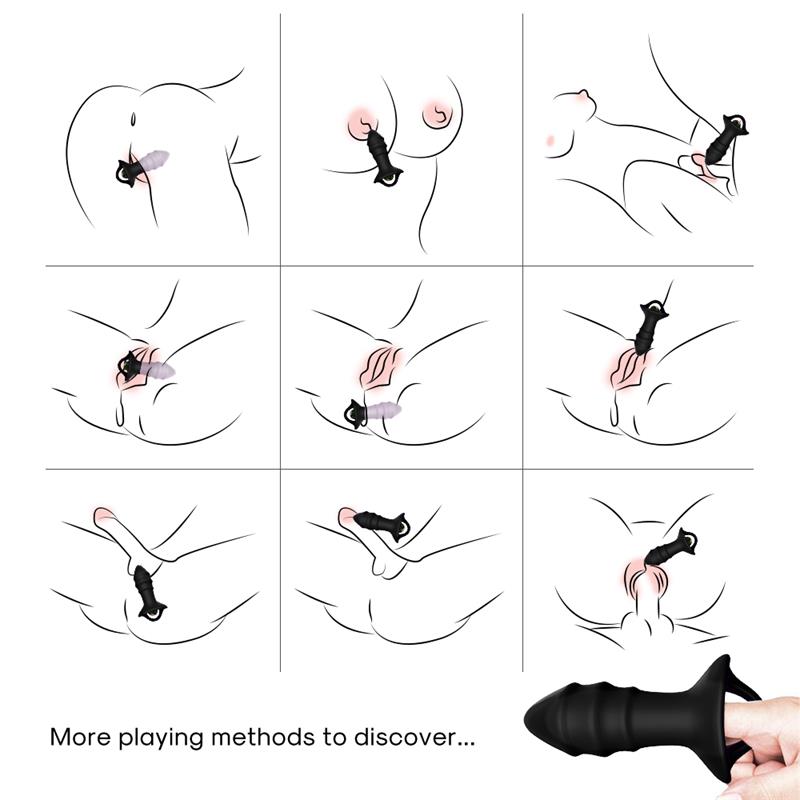 More playing methods to discover...