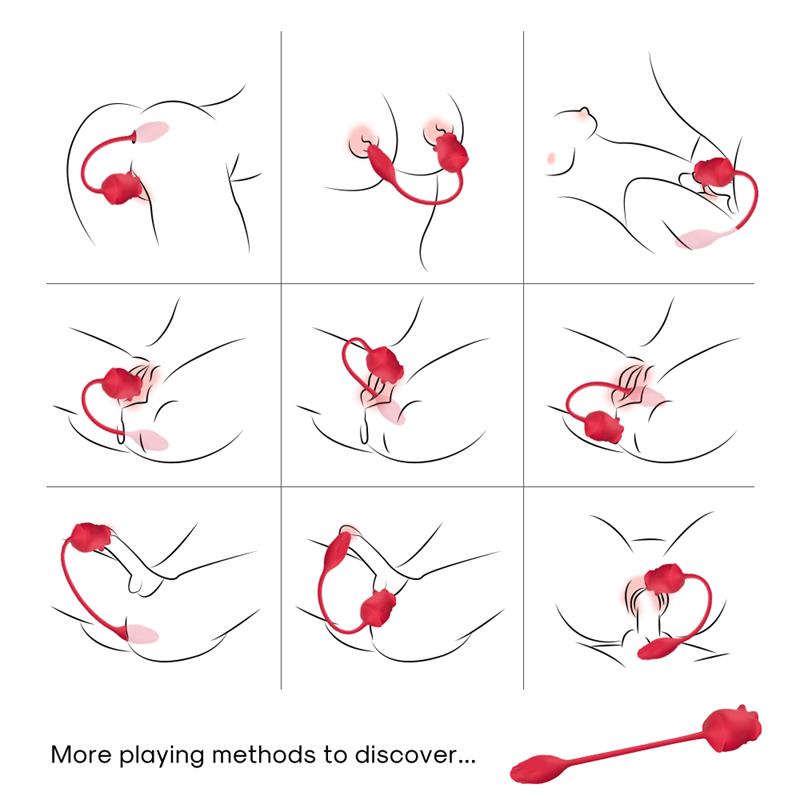 More playing methods to discover...